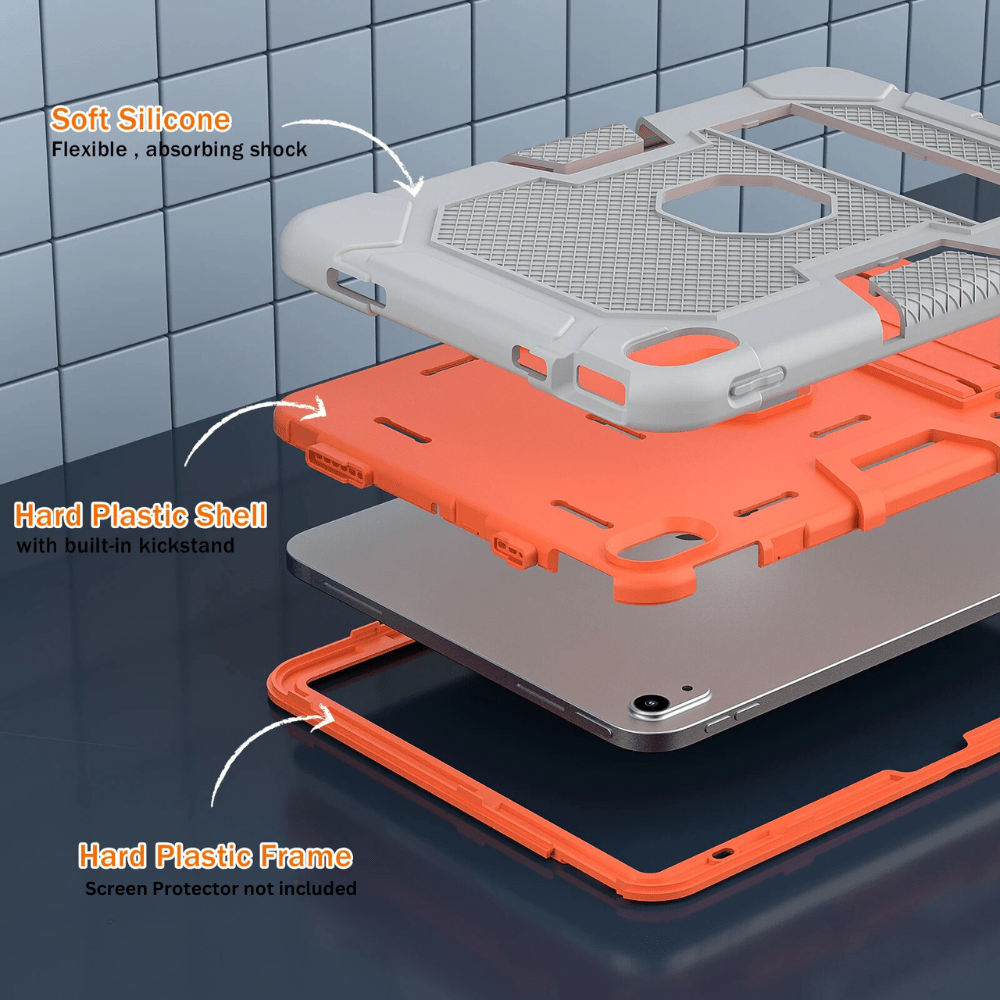 Soft Silicone
Flexible , absorbing shock

Hard Plastic Shell
with built-in kickstand

Hard Plastic Frame
Screen Protector not included